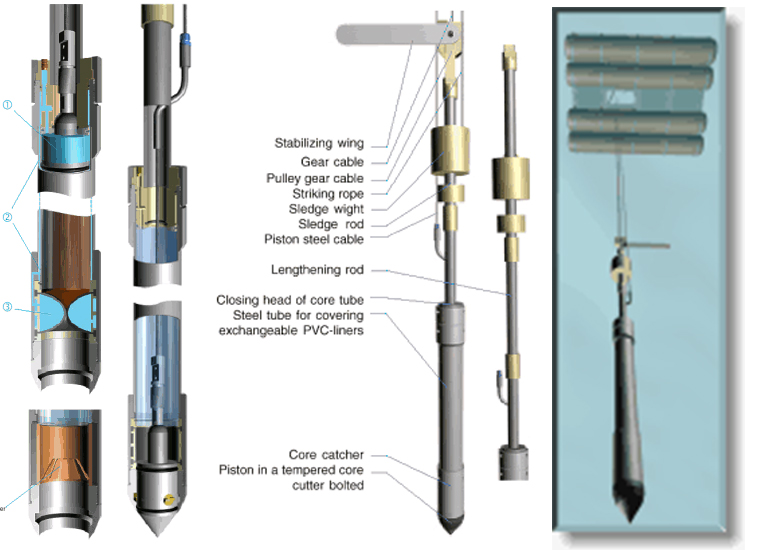 ①

②

③

Stabilizing wing
Gear cable
Pulley gear cable
Striking rope
Sledge wight
Sledge rod
Piston steel cable
Lengthening rod
Closing head of core tube
Steel tube for covering exchangeable PVC-liners
Core catcher
Piston in a tempered core cutter bolted